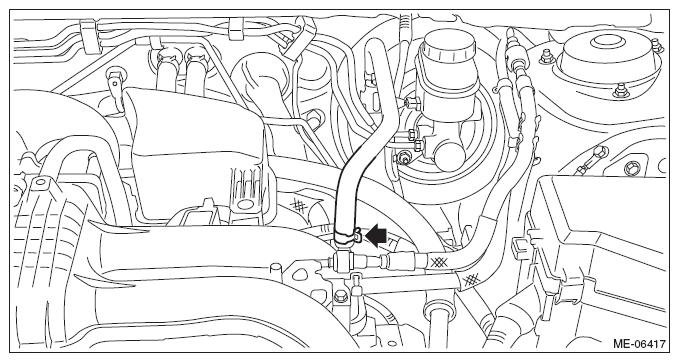 ME-06417