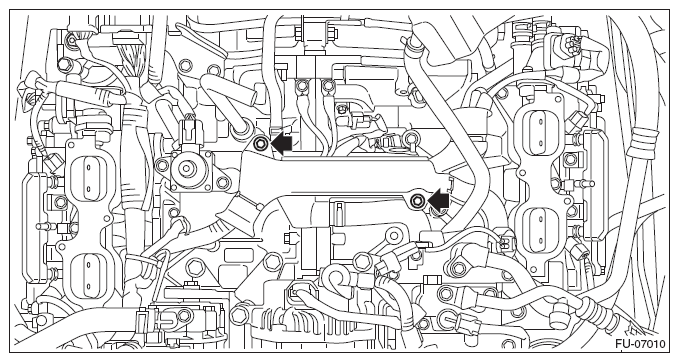 FU-07010