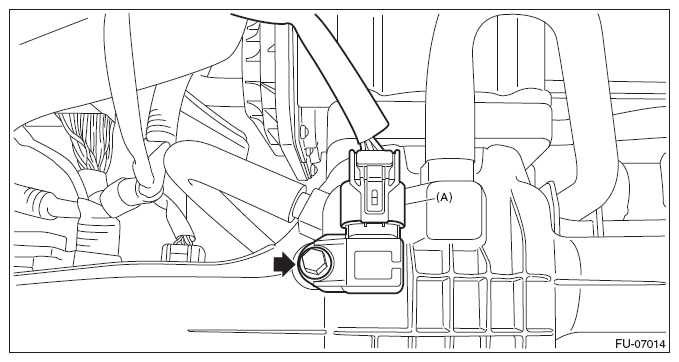 (A)

FU-07014