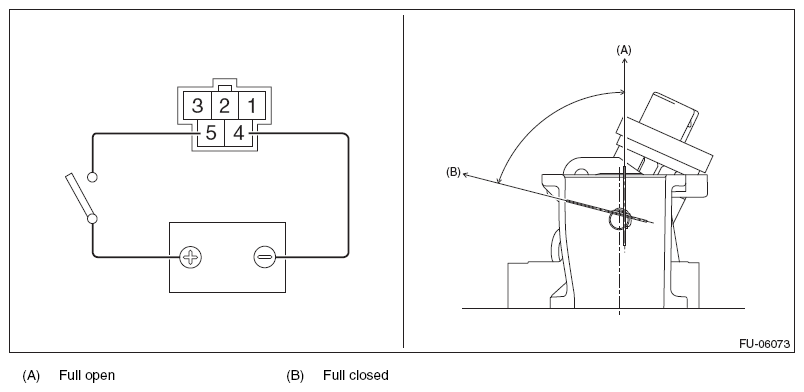 3 2 1
5 4

(A)
(B)

FU-06073

(A) Full open

(B) Full closed