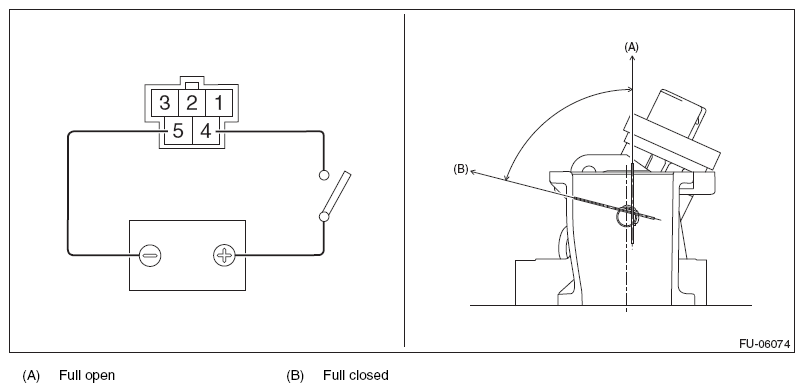 3 2 1
5 4

(A)
(B)

FU-06074

(A) Full open (B) Full closed