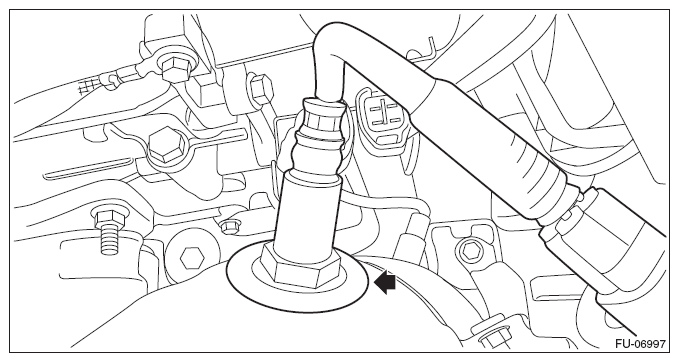 FU-06997