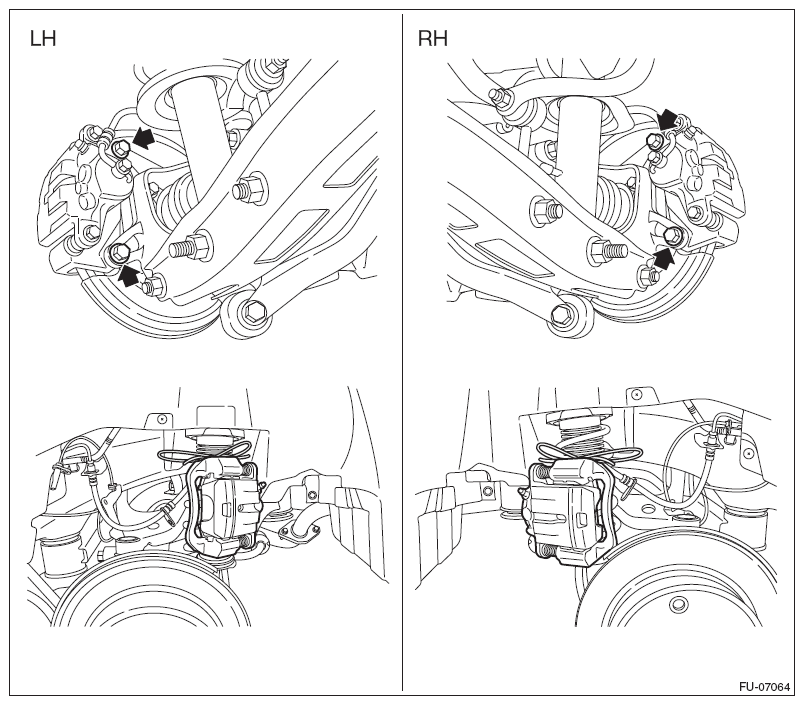 LH

RH

FU-07064