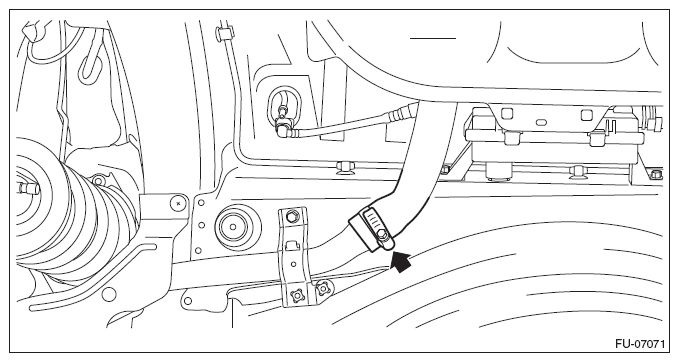 FU-07071