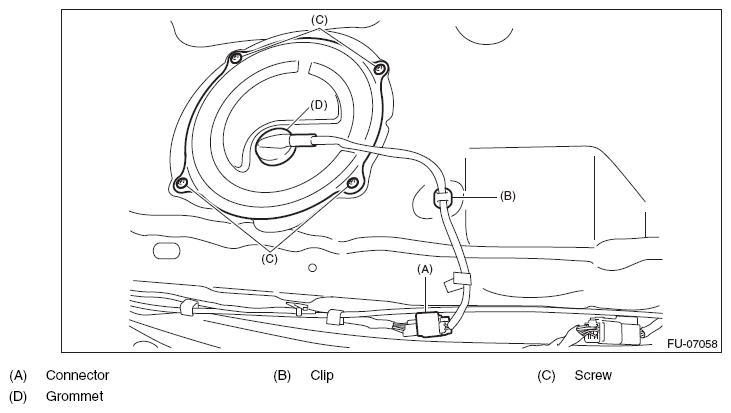 (C)

(D)

(B)

(C)

(A)

FU-07058

(A) Connector (B) Clip (C) Screw
(D) Grommet