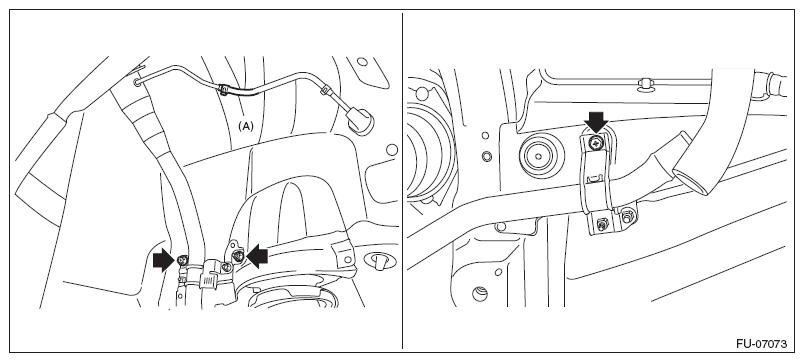 (A)

FU-07073