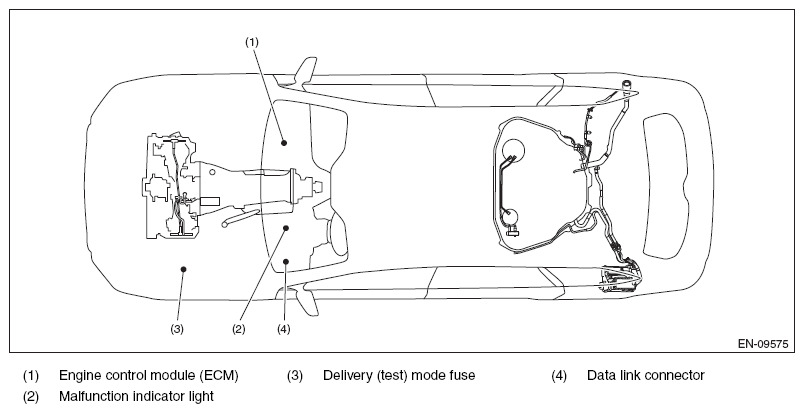 (1)

(3)

(2)

(4)

EN-09575

(1) Engine control module (ECM)
(2) Malfunction indicator light

(3) Delivery (test) mode fuse

(4) Data link connector