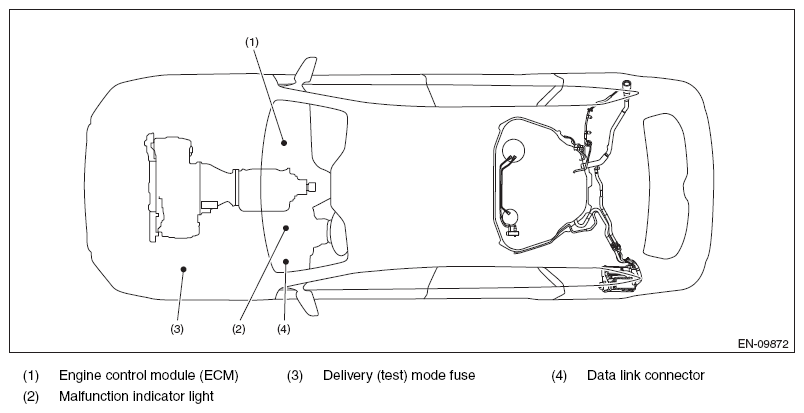 (1)

(3)

(2)

(4)

EN-09872

(1) Engine control module (ECM)

(2) Malfunction indicator light

(3) Delivery (test) mode fuse

(4) Data link connector