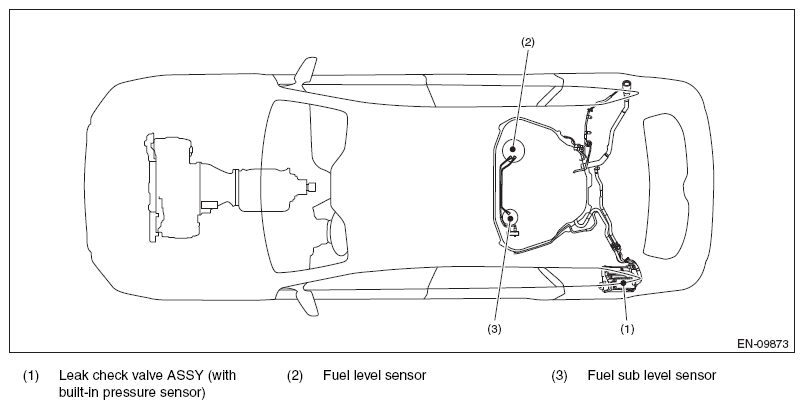 (2)

(3)

(1)

EN-09873

(1) Leak check valve ASSY (with built-in pressure sensor)

(2) Fuel level sensor

(3) Fuel sub level sensor