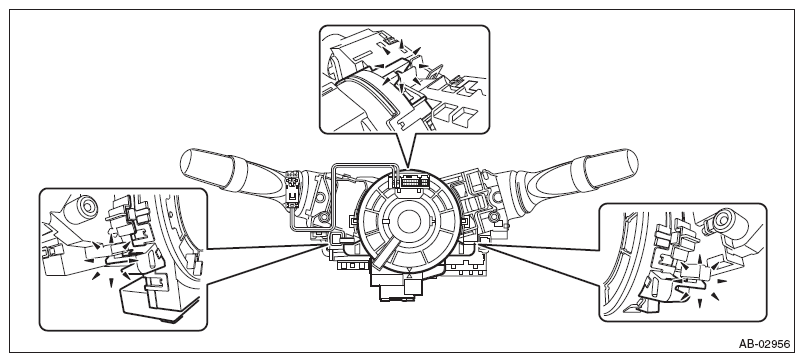 AB-02956