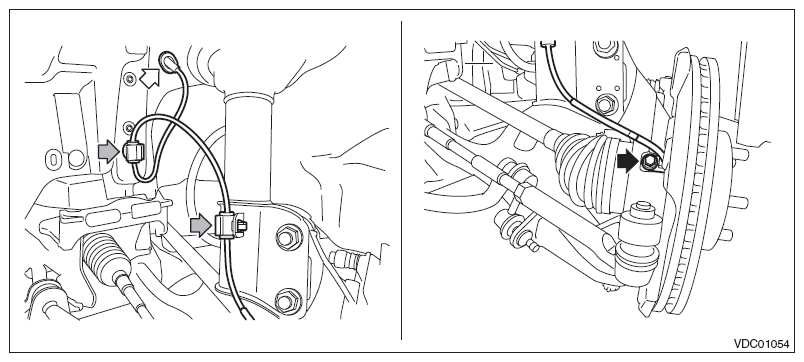 VDC01054