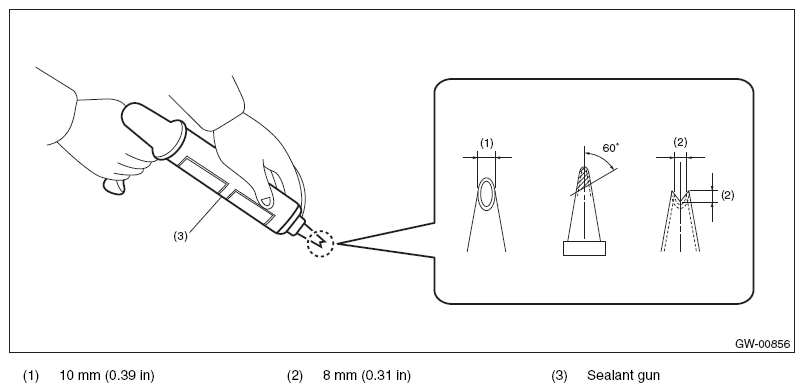 (3)

(1)

60°

(2)

(2)

GW-00856

(1) 10 mm (0.39 in)

(2) 8 mm (0.31 in)

(3) Sealant gun