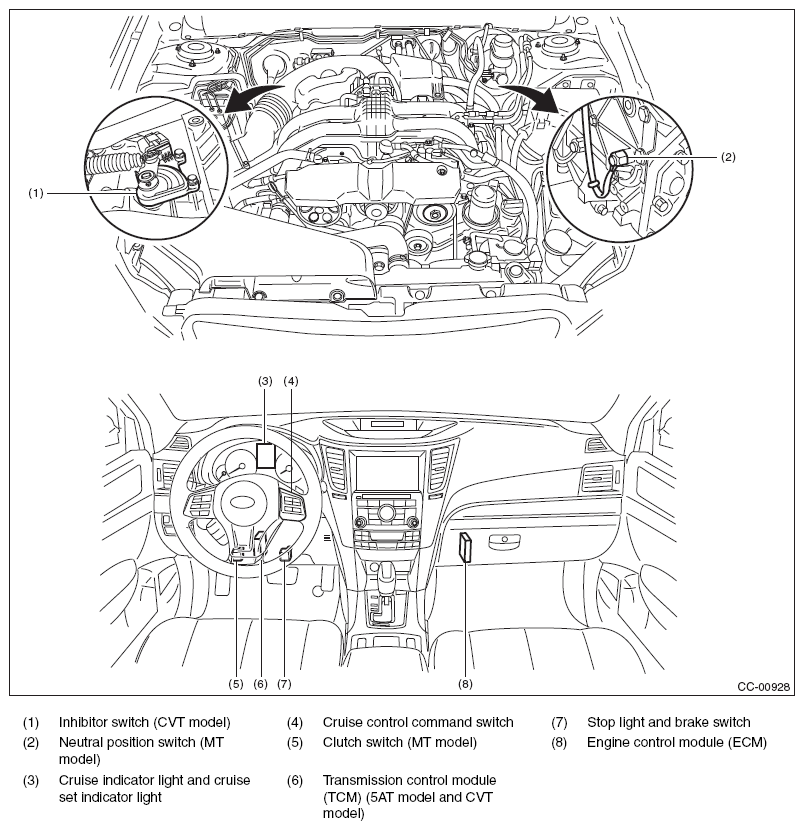 (1)
(2)
(3) (4)
(5) (6) (7)
(8)
CC-00928

(1) Inhibitor switch (CVT model)
(2) Neutral position switch (MT model)
(3) Cruise indicator light and cruise set indicator light

(4) Cruise control command switch
(5) Clutch switch (MT model)
(6) Transmission control module (TCM) (5AT model and CVT model)

(7) Stop light and brake switch
(8) Engine control module (ECM)