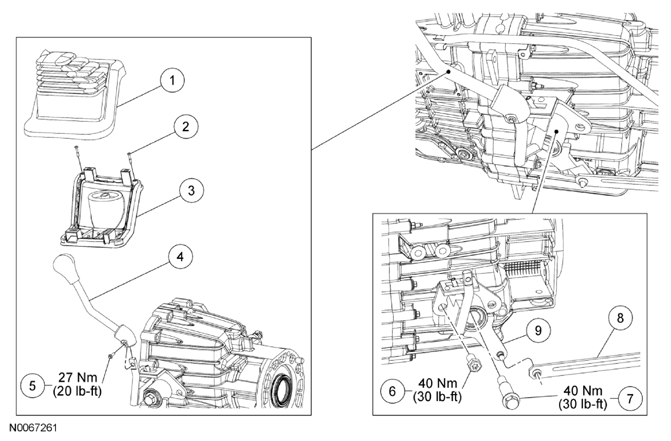 1

2

3

4

5

27 Nm
(20 lb-ft)

9

8

6

40 Nm
(30 lb-ft)

40 Nm
(30 lb-ft)

7

N0067261