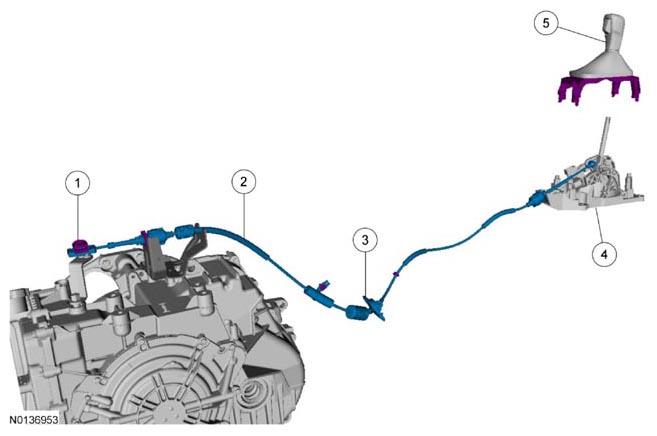 5
1
2
3
4
N0136953