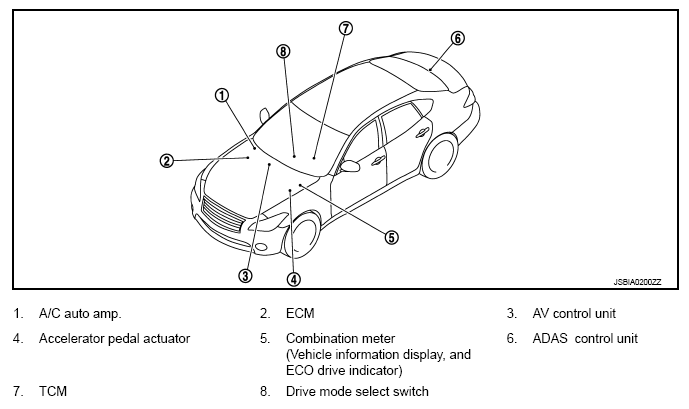 8
7
6
1
2
5
3
4
JSBIA0200ZZ

1. A/C auto amp.
2. ECM
3. AV control unit
4. Accelerator pedal actuator
5. Combination meter (Vehicle information display, and ECO drive indicator)
6. ADAS control unit
7. TCM
8. Drive mode select switch