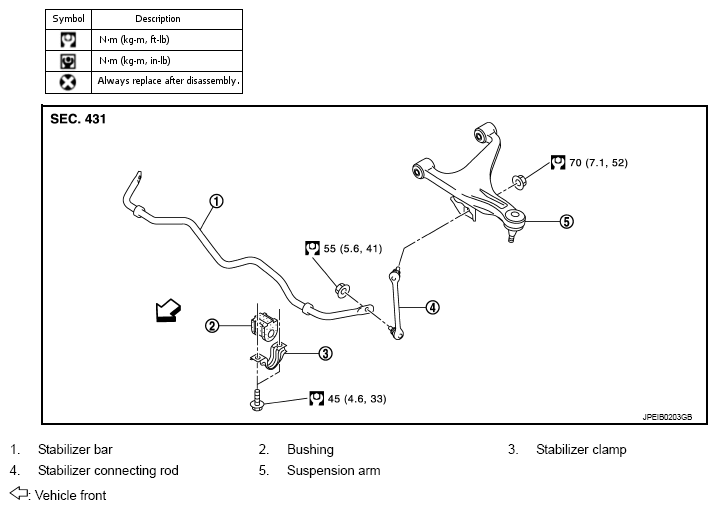 | Symbol | Description |
|---|---|
|  | N·m (kg-m, ft-lb) |
|  | N·m (kg-m, in-lb) |
|  | Always replace after disassembly. |

SEC. 431

70 (7.1, 52)

1

5

55 (5.6, 41)

4

2

3

45 (4.6, 33)

JPEIB0203GB

1. Stabilizer bar
2. Bushing
3. Stabilizer clamp
4. Stabilizer connecting rod
5. Suspension arm

: Vehicle front