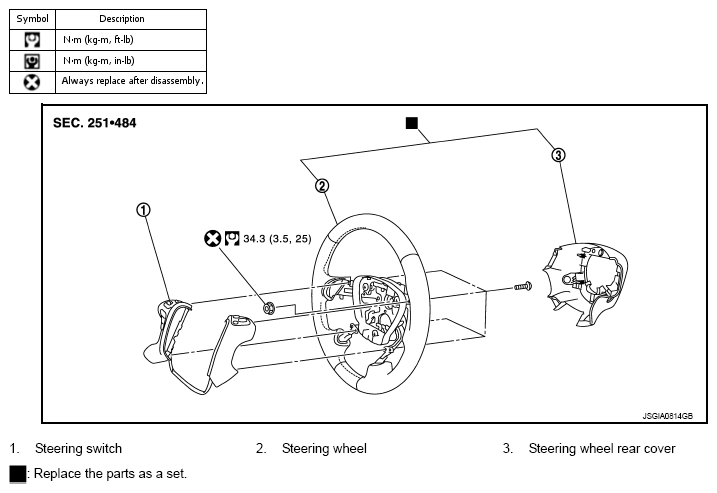 | Symbol | Description |
|---|---|
| | N·m (kg-m, ft-lb) |
| | N·m (kg-m, in-lb) |
| | Always replace after disassembly. |

SEC. 251•484

1

2

3

34.3 (3.5, 25)

JSGIA0814GB

1. Steering switch
2. Steering wheel
3. Steering wheel rear cover

: Replace the parts as a set.