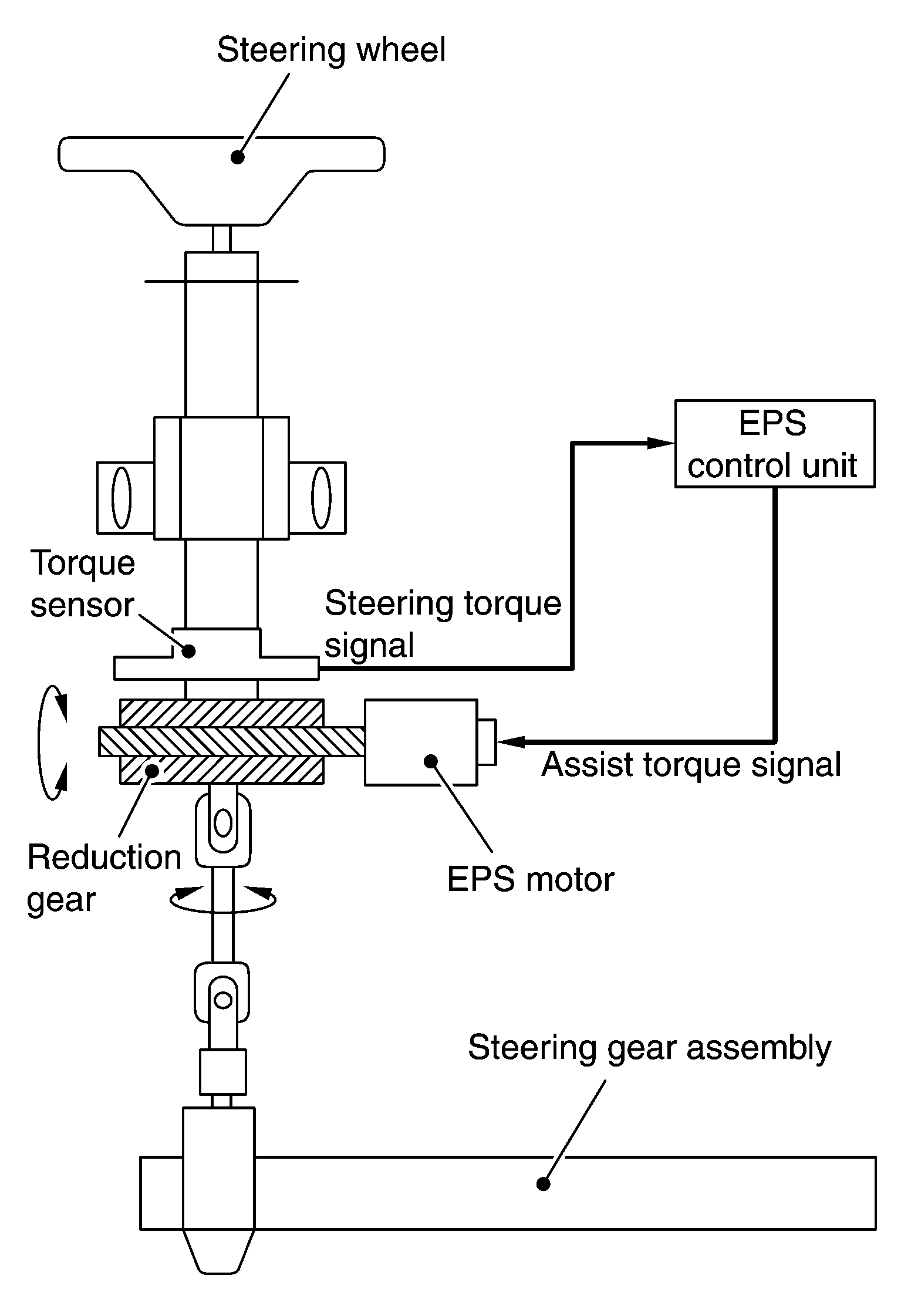 Steering wheel

EPS control unit

Torque sensor

Steering torque signal

Assist torque signal

Reduction gear

EPS motor

Steering gear assembly