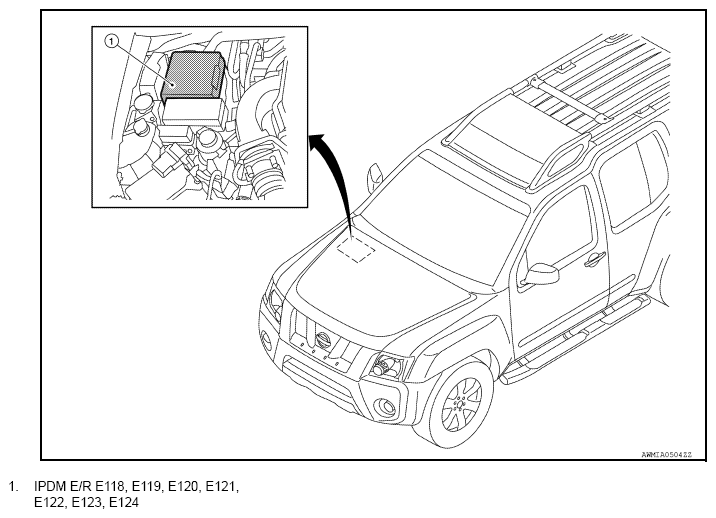 1

AWMIA0504ZZ

1. IPDM E/R E118, E119, E120, E121, E122, E123, E124