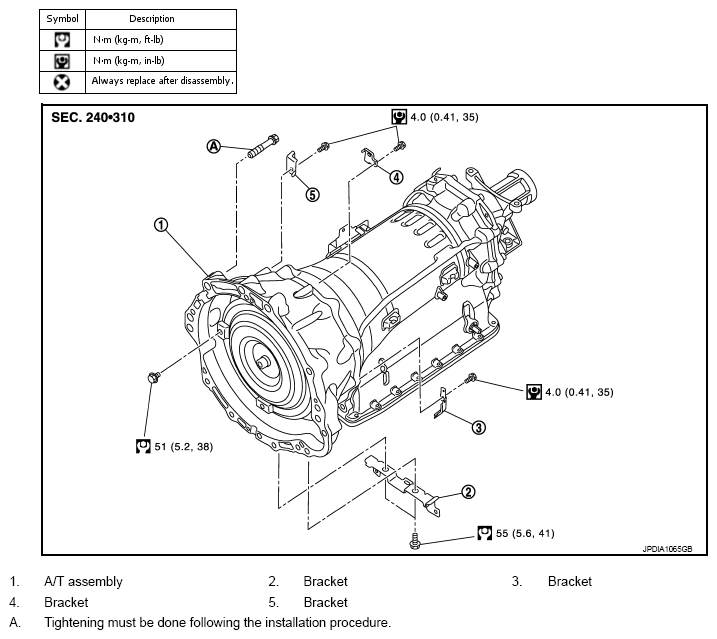 | Symbol | Description |
|---|---|
| | N·m (kg-m, ft-lb) |
| | N·m (kg-m, in-lb) |
| | Always replace after disassembly. |

SEC. 240•310

4.0 (0.41, 35)

A

5

4

1

4.0 (0.41, 35)

3

51 (5.2, 38)

2

55 (5.6, 41)

JPDIA1065GB

1. A/T assembly
2. Bracket
3. Bracket
4. Bracket
5. Bracket
A. Tightening must be done following the installation procedure.