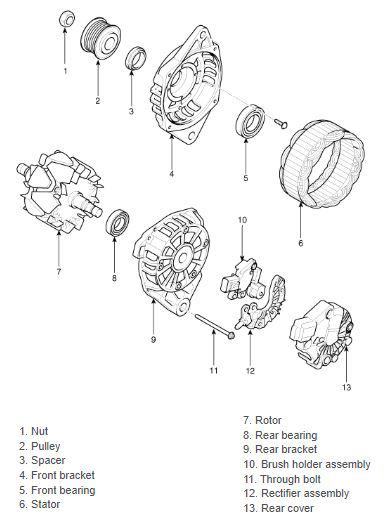 1
2
3
4
5
6
7
8
9
10
11
12
13

1. Nut
2. Pulley
3. Spacer
4. Front bracket
5. Front bearing
6. Stator

7. Rotor
8. Rear bearing
9. Rear bracket
10. Brush holder assembly
11. Through bolt
12. Rectifier assembly
13. Rear cover