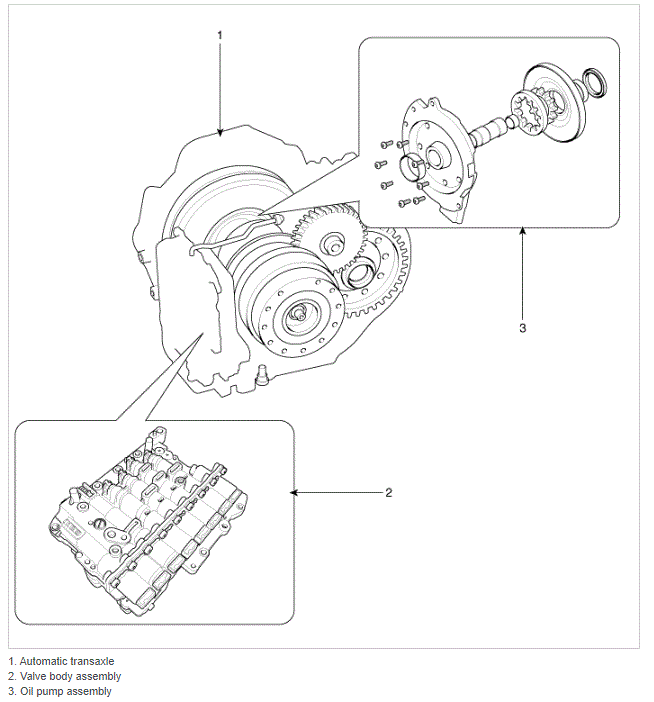 1

3

2

1. Automatic transaxle
2. Valve body assembly
3. Oil pump assembly