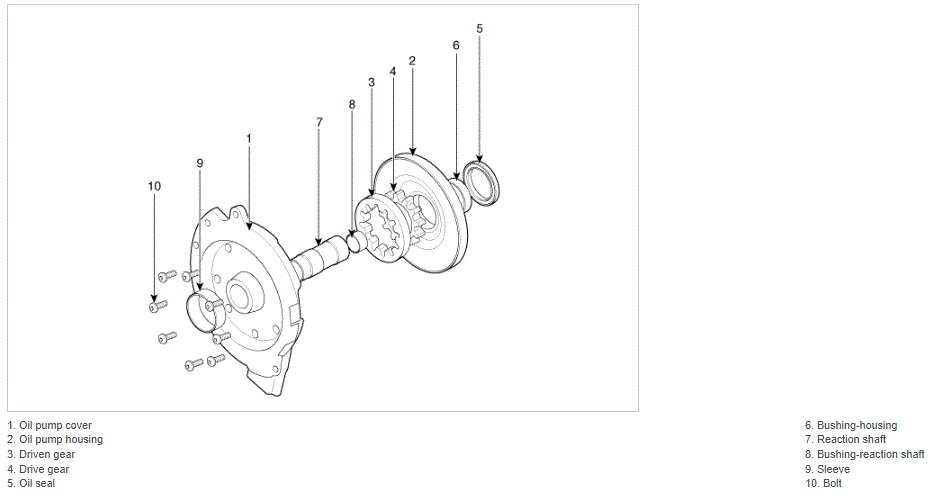 5
6
2
4
3
8
7
1
9
10

1. Oil pump cover
2. Oil pump housing
3. Driven gear
4. Drive gear
5. Oil seal

6. Bushing-housing
7. Reaction shaft
8. Bushing-reaction shaft
9. Sleeve
10. Bolt