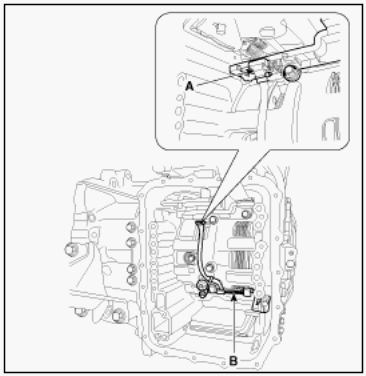 A

B