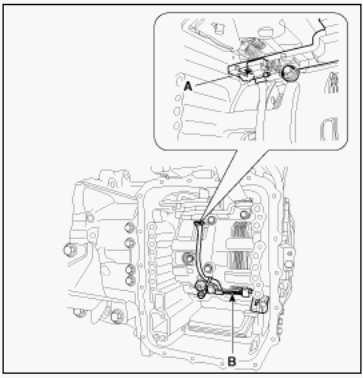 A

B