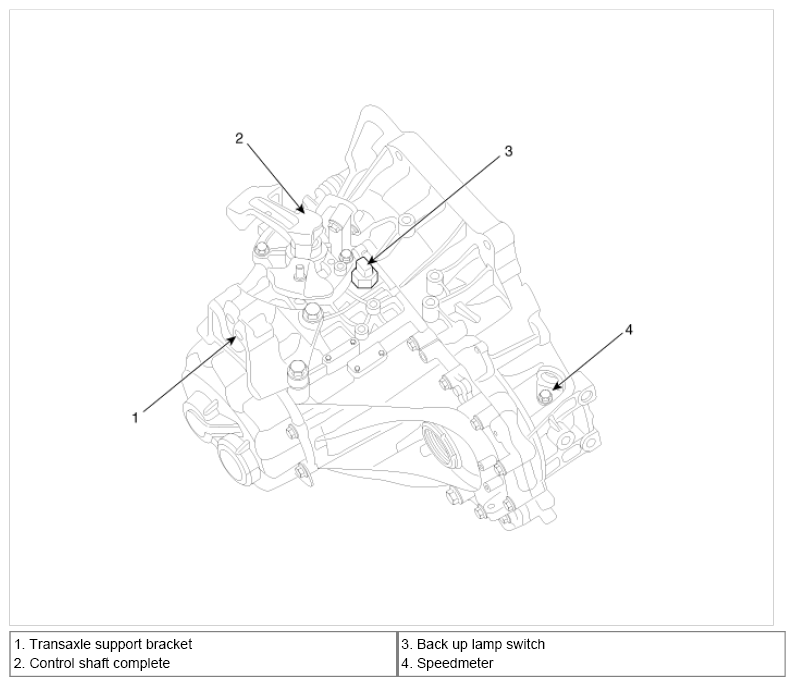 2
3
4
1

| 1. Transaxle support bracket<br>2. Control shaft complete | 3. Back up lamp switch<br>4. Speedmeter |
|---|---|