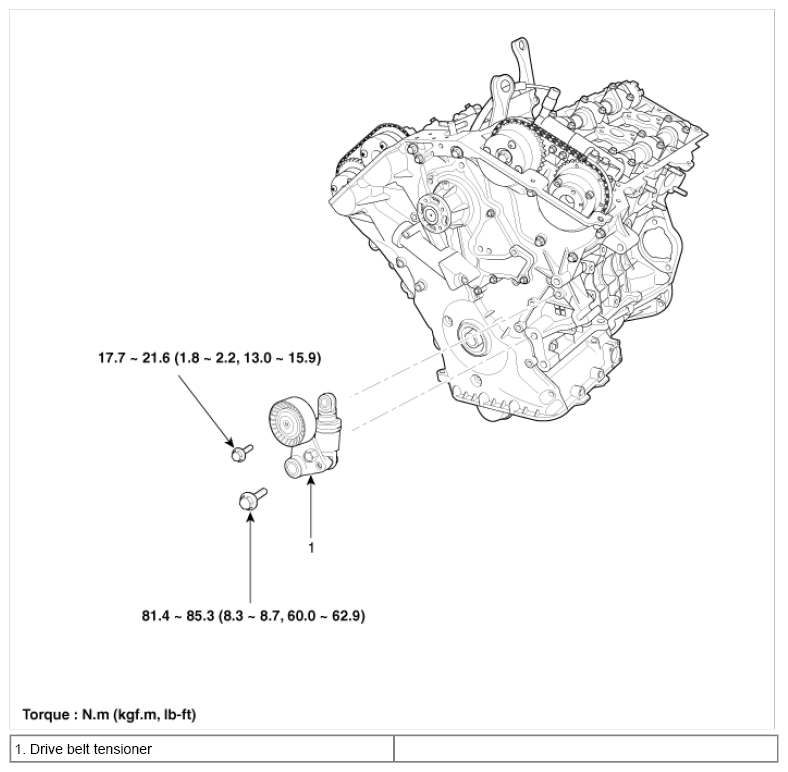 17.7 ~ 21.6 (1.8 ~ 2.2, 13.0 ~ 15.9)

1

81.4 ~ 85.3 (8.3 ~ 8.7, 60.0 ~ 62.9)

Torque : N.m (kgf.m, lb-ft)

| 1. Drive belt tensioner | |
|---|---|