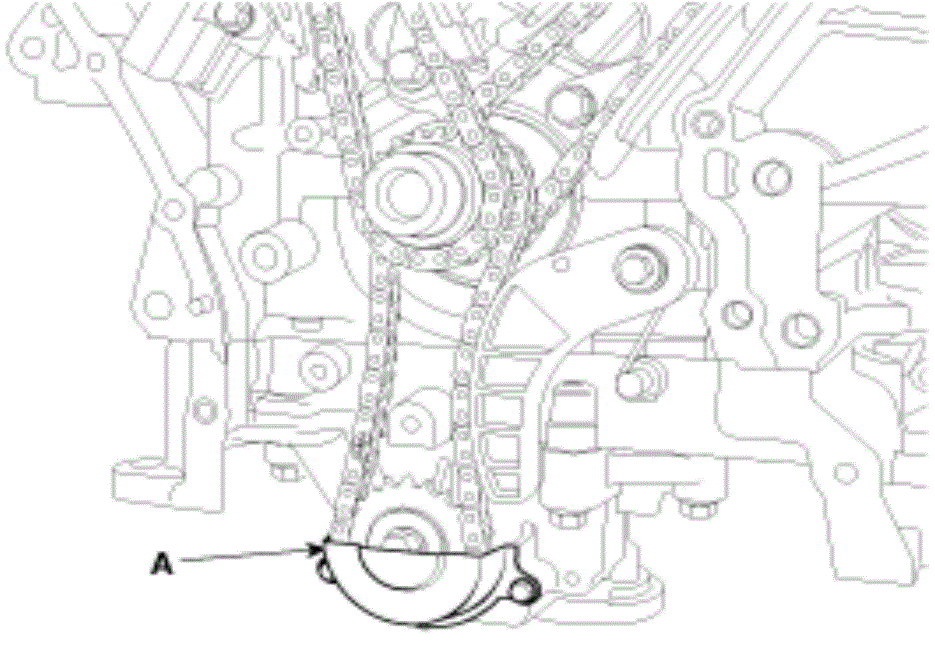 A