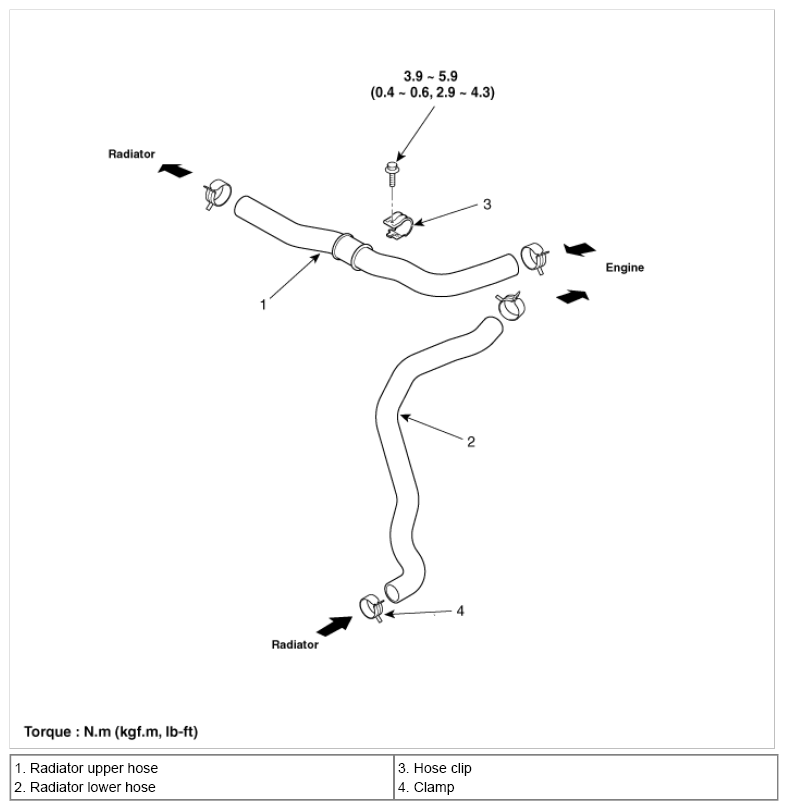 3.9 ~ 5.9
(0.4 ~ 0.6, 2.9 ~ 4.3)

Radiator

3

Engine

1

2

4

Radiator

Torque : N.m (kgf.m, lb-ft)

| 1. Radiator upper hose | 3. Hose clip |
|---|---|
| 2. Radiator lower hose | 4. Clamp |