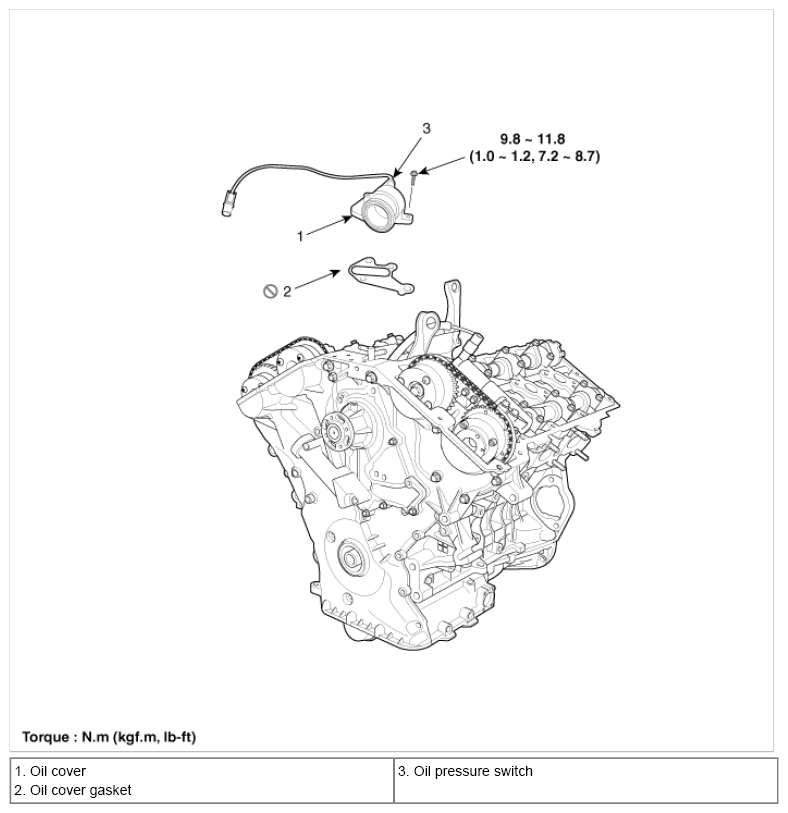 3

9.8 ~ 11.8
(1.0 ~ 1.2, 7.2 ~ 8.7)

1

2

Torque : N.m (kgf.m, lb-ft)

| 1. Oil cover<br>2. Oil cover gasket | 3. Oil pressure switch |
|---|---|