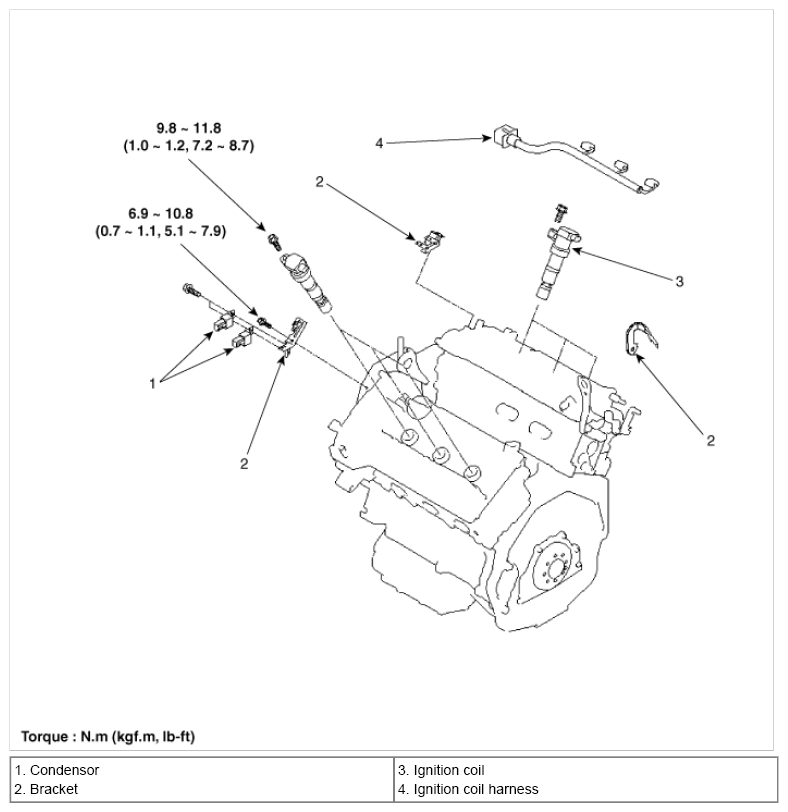 9.8 ~ 11.8
(1.0 ~ 1.2, 7.2 ~ 8.7)

4

2

6.9 ~ 10.8
(0.7 ~ 1.1, 5.1 ~ 7.9)

3

1

2

2

Torque : N.m (kgf.m, lb-ft)

| 1. Condensor | 3. Ignition coil |
|---|---|
| 2. Bracket | 4. Ignition coil harness |