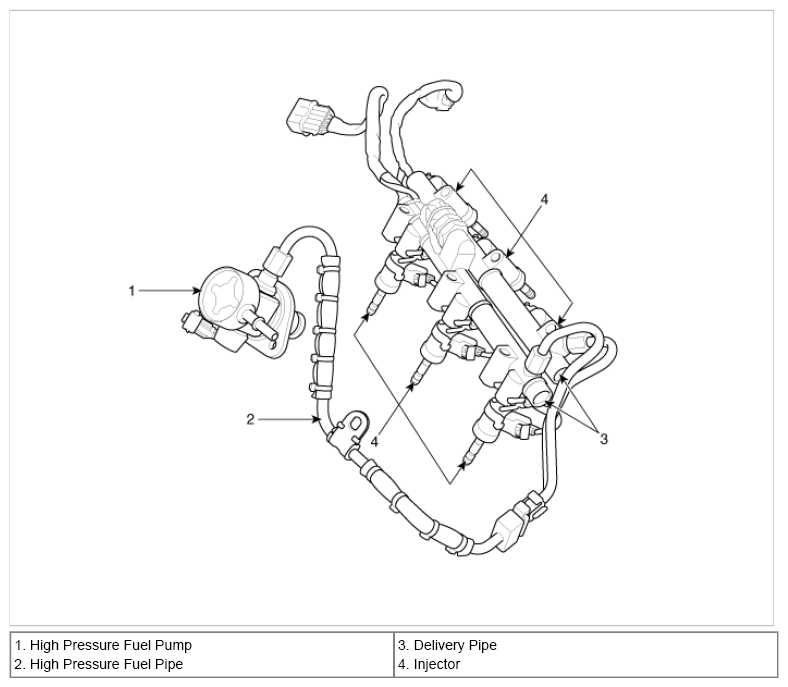 4

1

2

4

3

| 1. High Pressure Fuel Pump<br>2. High Pressure Fuel Pipe | 3. Delivery Pipe<br>4. Injector |
|---|---|