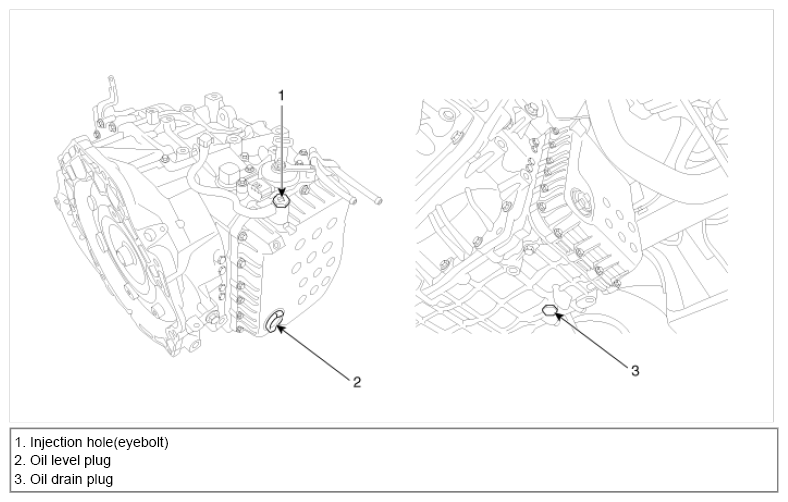 1

2

3

1. Injection hole(eyebolt)
2. Oil level plug
3. Oil drain plug