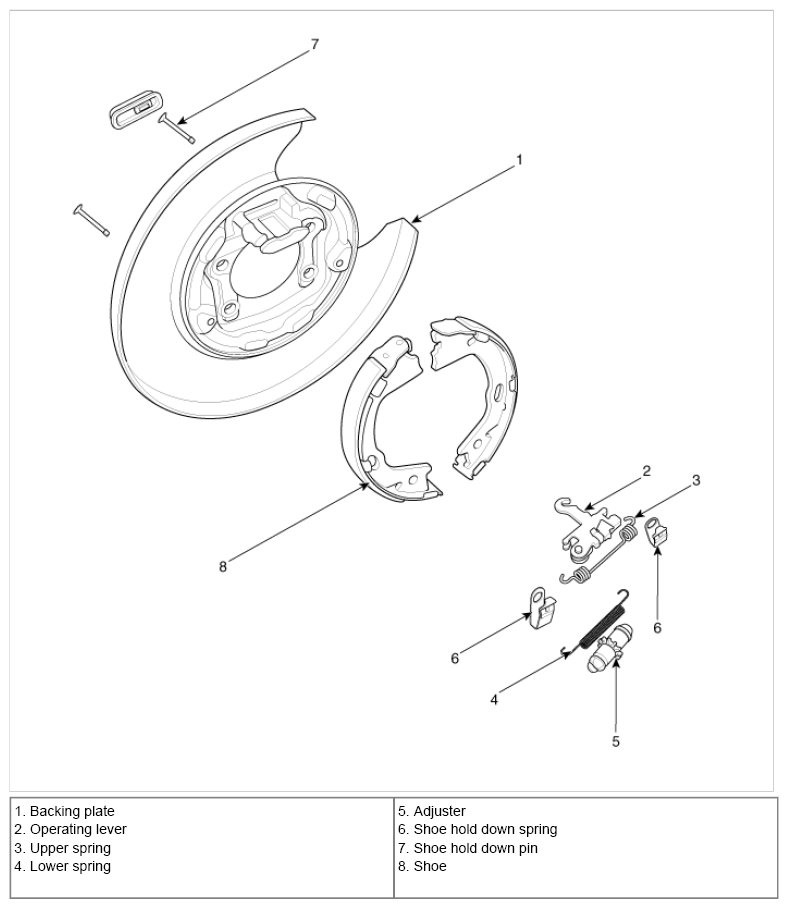 7
1
2
3
8
6
6
4
5

| 1. Backing plate<br>2. Operating lever<br>3. Upper spring<br>4. Lower spring | 5. Adjuster<br>6. Shoe hold down spring<br>7. Shoe hold down pin<br>8. Shoe |
|---|---|