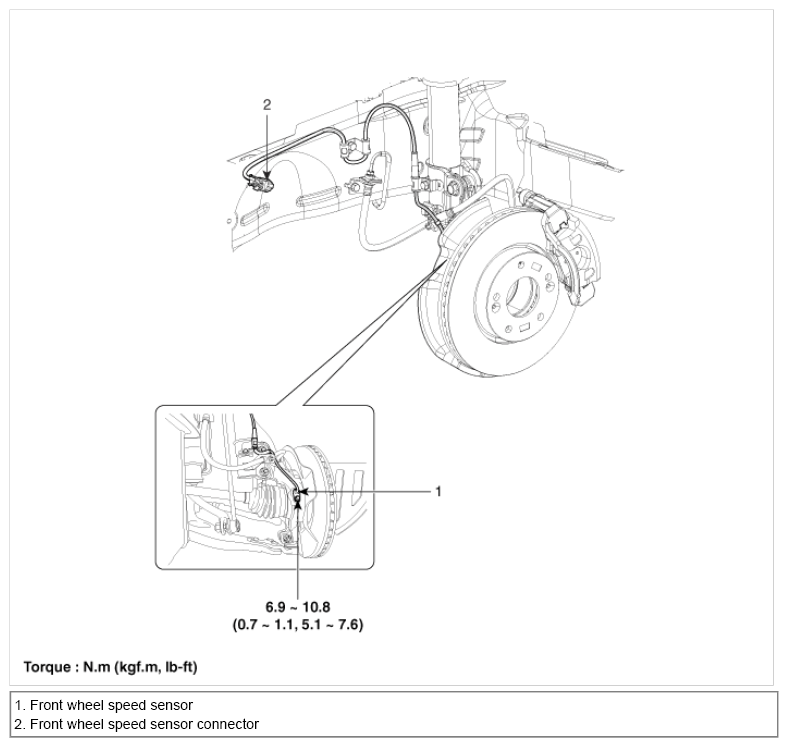 2

1

6.9 ~ 10.8
(0.7 ~ 1.1, 5.1 ~ 7.6)

Torque : N.m (kgf.m, lb-ft)

1. Front wheel speed sensor
2. Front wheel speed sensor connector