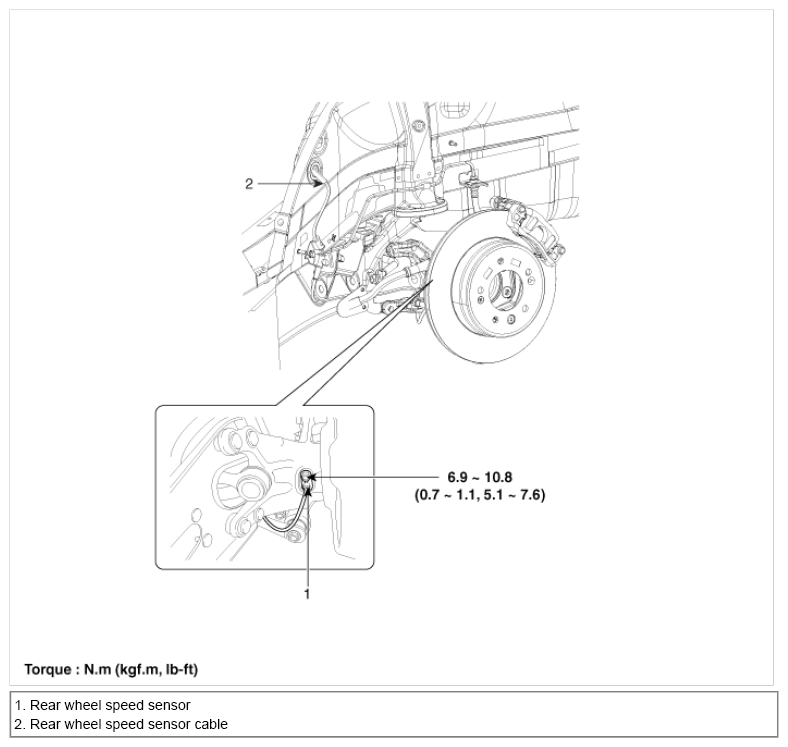 2

6.9 ~ 10.8
(0.7 ~ 1.1, 5.1 ~ 7.6)

1

Torque : N.m (kgf.m, lb-ft)

1. Rear wheel speed sensor
2. Rear wheel speed sensor cable