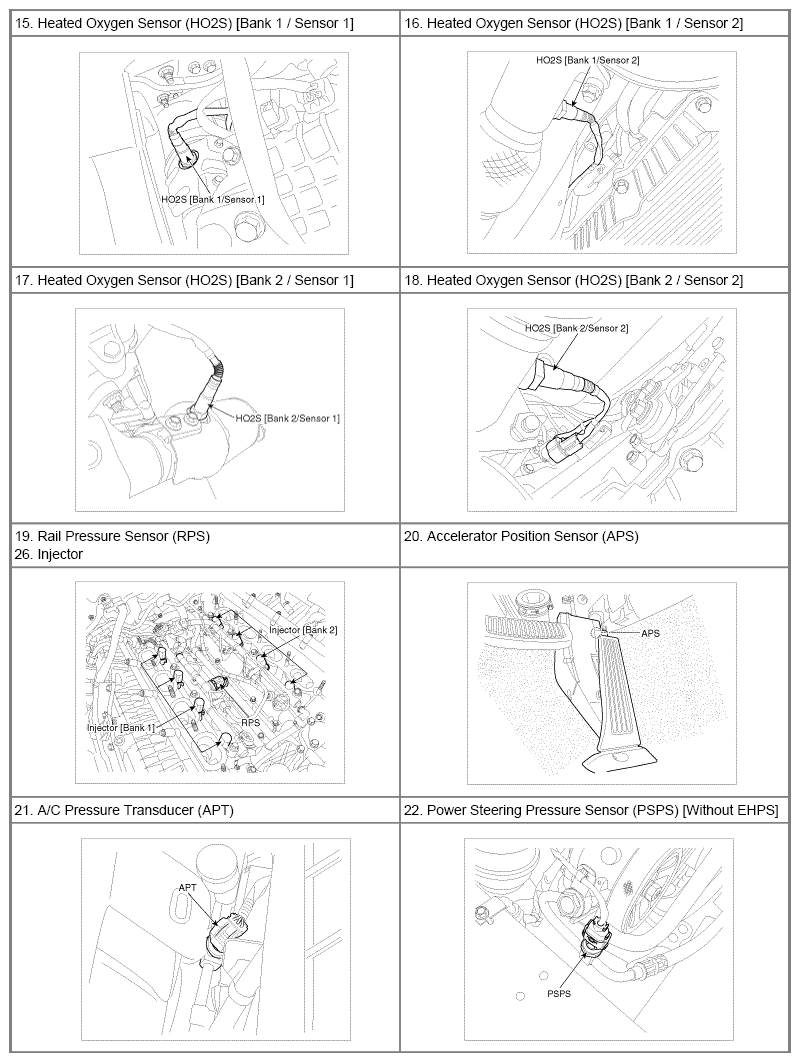 | 15. Heated Oxygen Sensor (HO2S) [Bank 1 / Sensor 1] | 16. Heated Oxygen Sensor (HO2S) [Bank 1 / Sensor 2] |
|---|---|
| HO2S [Bank 1/Sensor 1] | HO2S [Bank 1/Sensor 2] |
| 17. Heated Oxygen Sensor (HO2S) [Bank 2 / Sensor 1] | 18. Heated Oxygen Sensor (HO2S) [Bank 2 / Sensor 2] |
| HO2S [Bank 2/Sensor 1] | HO2S [Bank 2/Sensor 2] |
| 19. Rail Pressure Sensor (RPS) 26. Injector | 20. Accelerator Position Sensor (APS) |
| Injector [Bank 2] Injector [Bank 1] RPS | APS |
| 21. A/C Pressure Transducer (APT) | 22. Power Steering Pressure Sensor (PSPS) [Without EHPS] |
| APT | PSPS |