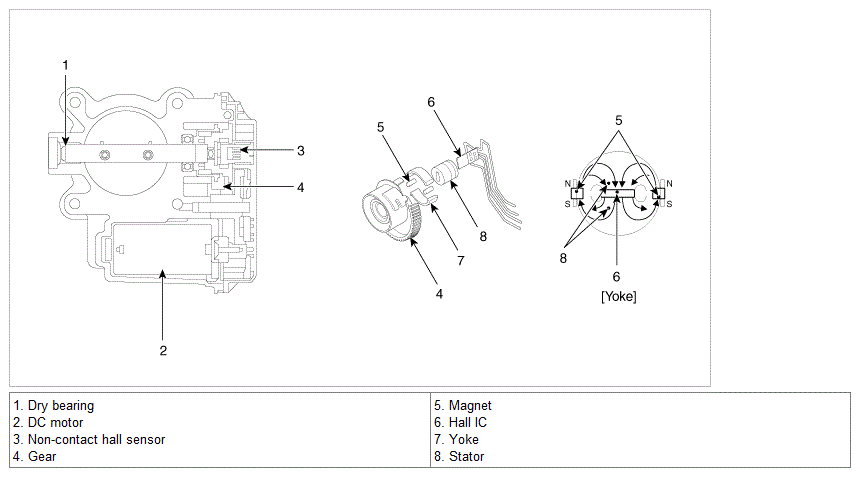 1
3
4
2
6
5
8
7
4
5
N
S
N
S
8
6
[Yoke]

| 1. Dry bearing<br>2. DC motor<br>3. Non-contact hall sensor<br>4. Gear | 5. Magnet<br>6. Hall IC<br>7. Yoke<br>8. Stator |
|---|---|