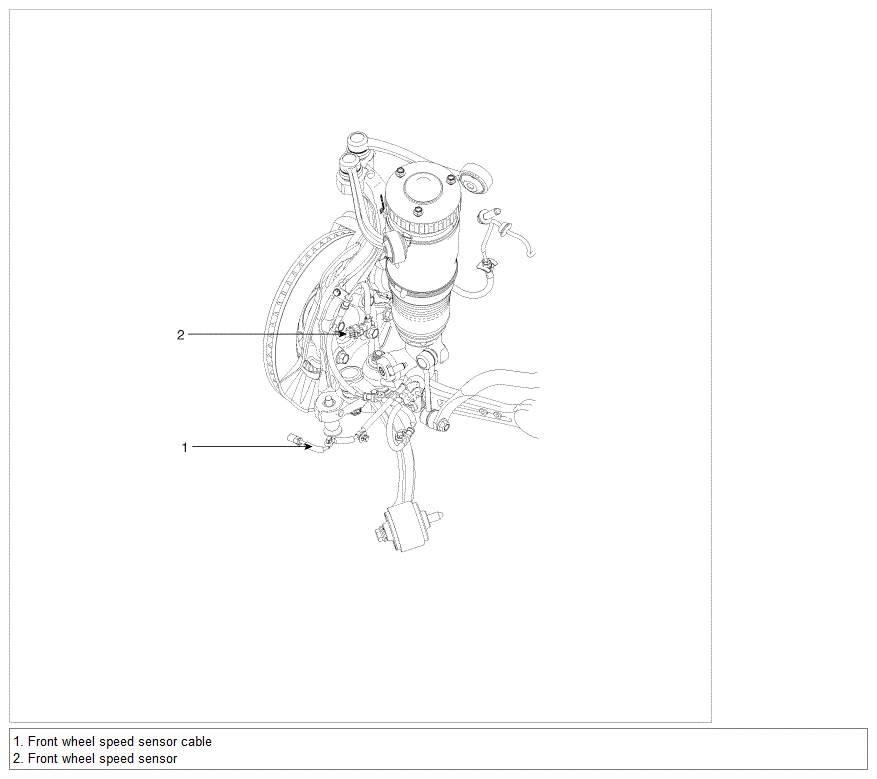 2

1

1. Front wheel speed sensor cable
2. Front wheel speed sensor