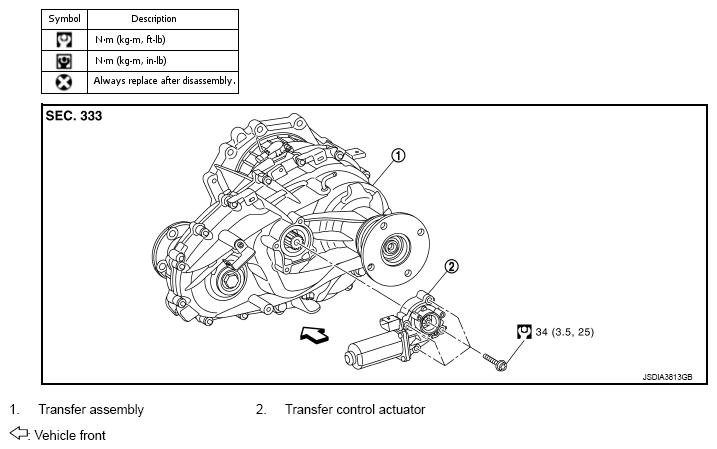 | Symbol | Description |
|---|---|
|  | N·m (kg-m, ft-lb) |
|  | N·m (kg-m, in-lb) |
|  | Always replace after disassembly. |

SEC. 333

1

2

34 (3.5, 25)

JSDIA3813GB

1. Transfer assembly

2. Transfer control actuator

: Vehicle front