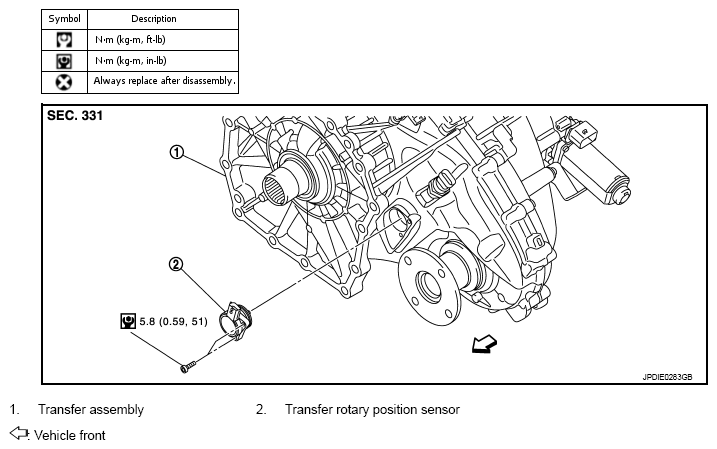 | Symbol | Description |
|---|---|
|  | N·m (kg-m, ft-lb) |
|  | N·m (kg-m, in-lb) |
|  | Always replace after disassembly. |

SEC. 331

①

②

5.8 (0.59, 51)

JPDIE0283GB

1. Transfer assembly
2. Transfer rotary position sensor

: Vehicle front