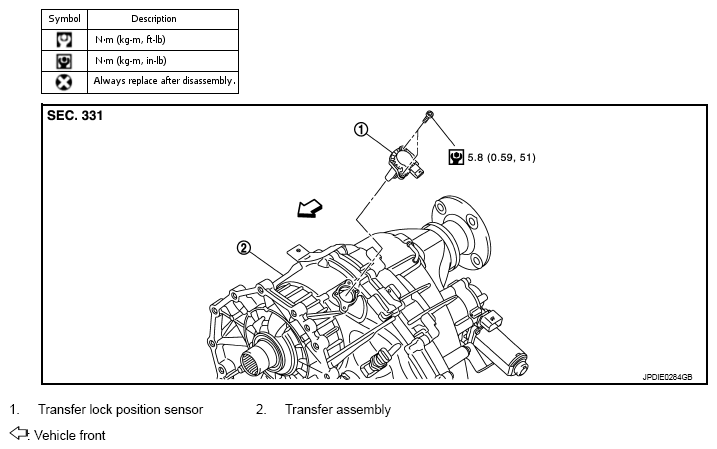 | Symbol | Description |
|---|---|
|  | N·m (kg-m, ft-lb) |
|  | N·m (kg-m, in-lb) |
|  | Always replace after disassembly. |

SEC. 331

①

5.8 (0.59, 51)

②

JPDIE0264GB

1. Transfer lock position sensor
2. Transfer assembly

: Vehicle front