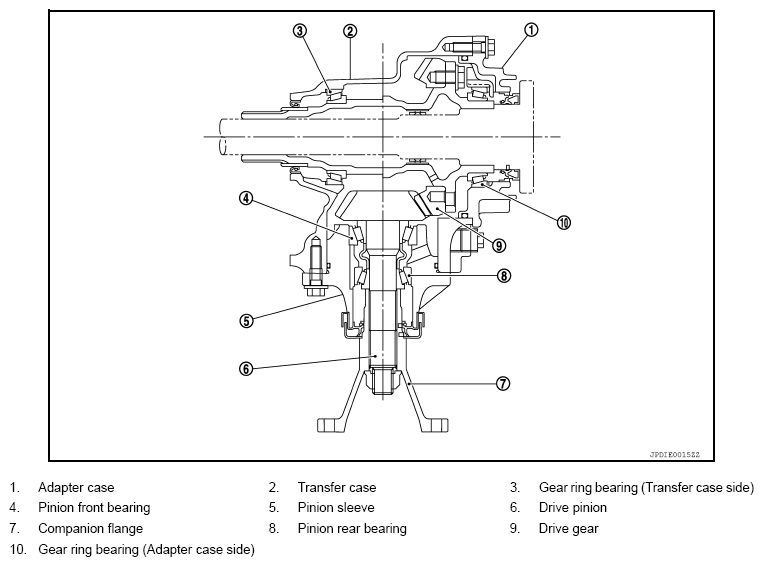 3 2 1

4

10

9

8

5

6

7

JPDIE0015ZZ

1. Adapter case
2. Transfer case
3. Gear ring bearing (Transfer case side)
4. Pinion front bearing
5. Pinion sleeve
6. Drive pinion
7. Companion flange
8. Pinion rear bearing
9. Drive gear
10. Gear ring bearing (Adapter case side)