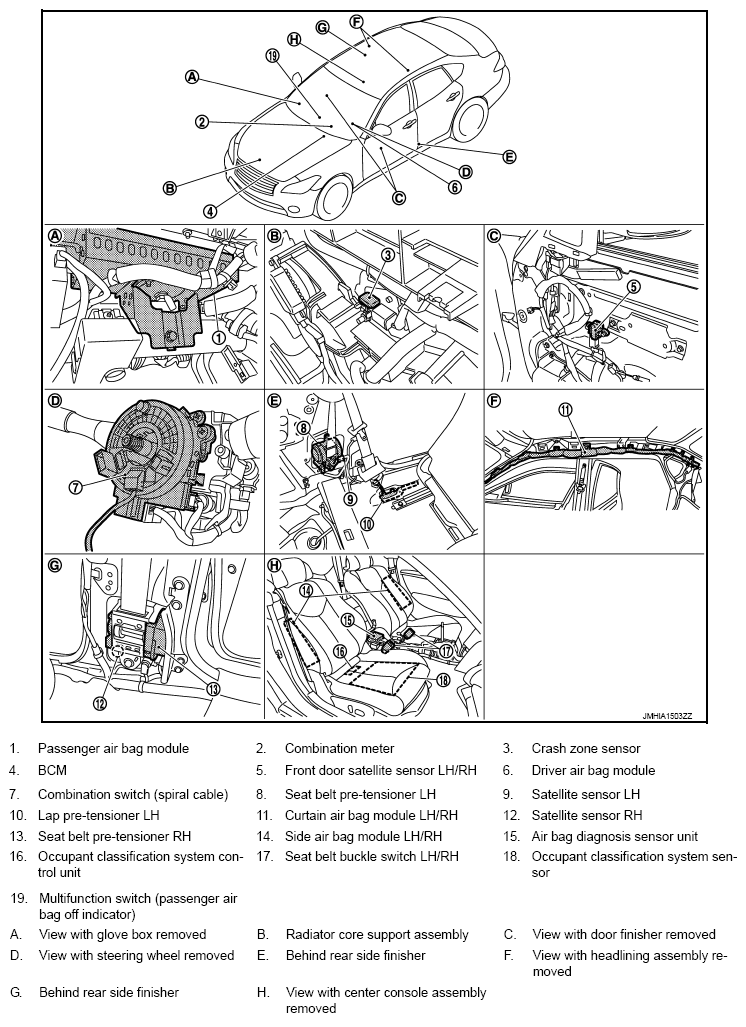 F
G
H
19
A
2
B
4
C
6
D
E

A
1
B
3
C
5
D
7
E
8
9
10
F
11
G
12
13
H
14
15
16
17
18

JMHIA1503ZZ

1. Passenger air bag module
2. Combination meter
3. Crash zone sensor
4. BCM
5. Front door satellite sensor LH/RH
6. Driver air bag module
7. Combination switch (spiral cable)
8. Seat belt pre-tensioner LH
9. Satellite sensor LH
10. Lap pre-tensioner LH
11. Curtain air bag module LH/RH
12. Satellite sensor RH
13. Seat belt pre-tensioner RH
14. Side air bag module LH/RH
15. Air bag diagnosis sensor unit
16. Occupant classification system control unit
17. Seat belt buckle switch LH/RH
18. Occupant classification system sensor
19. Multifunction switch (passenger air bag off indicator)
A. View with glove box removed
B. Radiator core support assembly
C. View with door finisher removed
D. View with steering wheel removed
E. Behind rear side finisher
F. View with headlining assembly removed
G. Behind rear side finisher
H. View with center console assembly removed