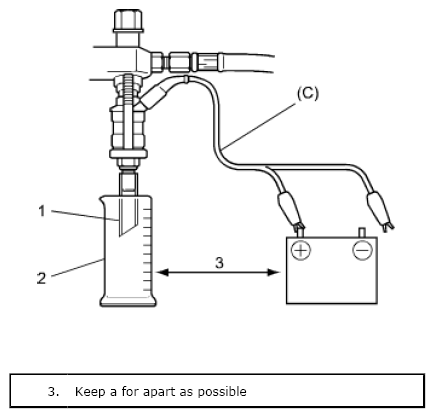 (C)

1

2

3

+

−

3. Keep a for apart as possible